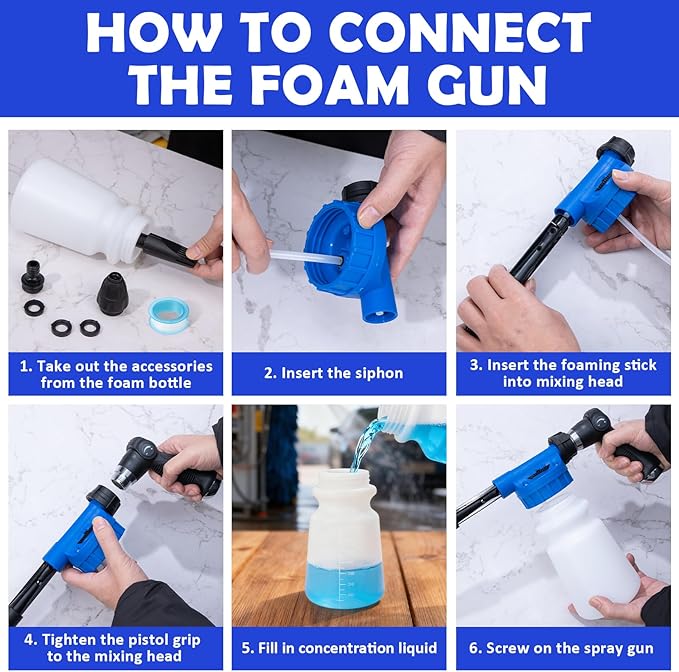 HOW TO CONNECT THE FOAM GUN

1. Take out the accessories from the foam bottle

2. Insert the siphon

3. Insert the foaming stick into mixing head

4. Tighten the pistol grip to the mixing head

5. Fill in concentration liquid

6. Screw on the spray gun