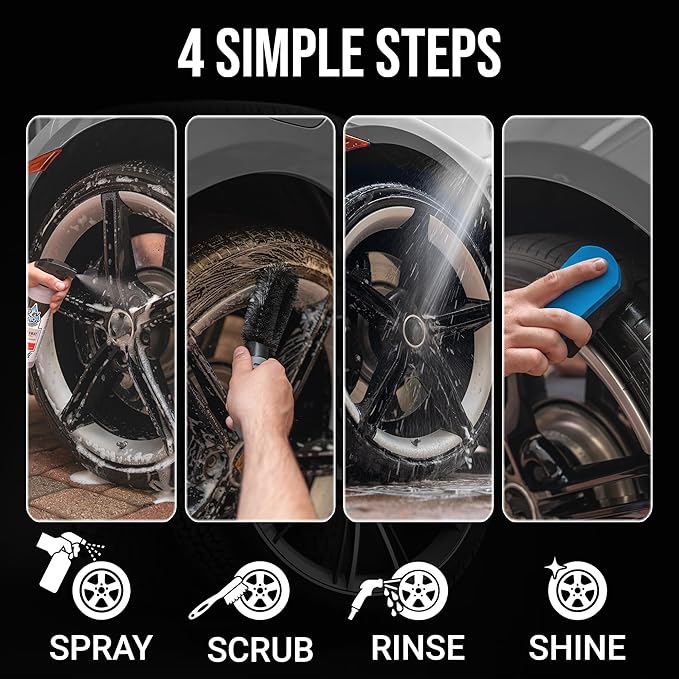 4 SIMPLE STEPS

SPRAY

SCRUB

RINSE

SHINE