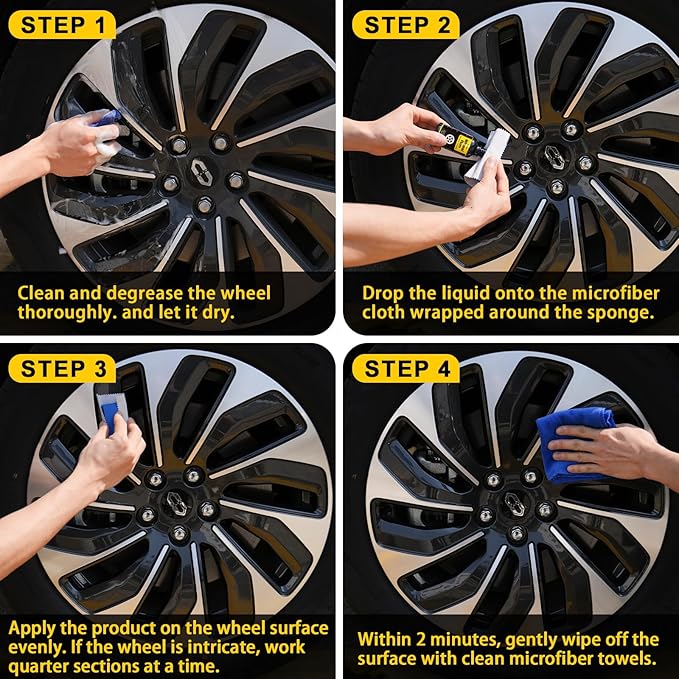 STEP 1

Clean and degrease the wheel thoroughly. and let it dry.

STEP 2

Drop the liquid onto the microfiber cloth wrapped around the sponge.

STEP 3

Apply the product on the wheel surface evenly. If the wheel is intricate, work quarter sections at a time.

STEP 4

Within 2 minutes, gently wipe off the surface with clean microfiber towels.