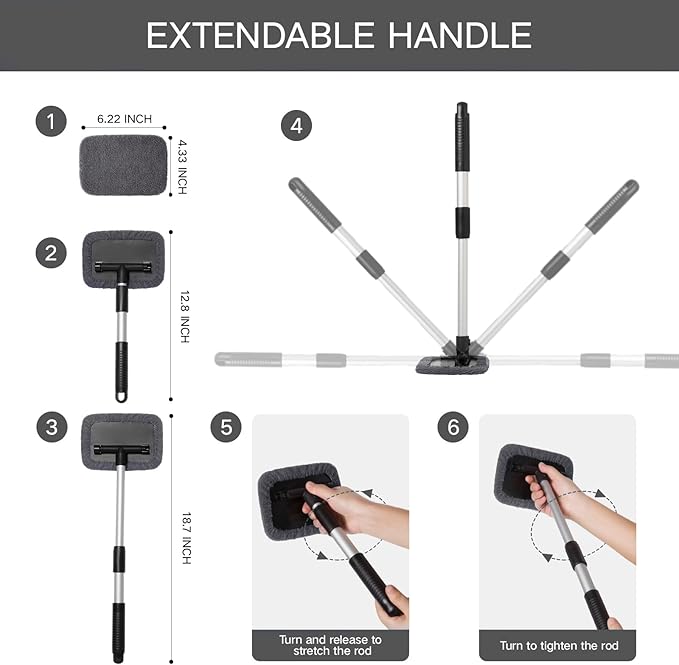 EXTENDABLE HANDLE

1

6.22 INCH

4.33 INCH

2

12.8 INCH

3

18.7 INCH

4

5

Turn and release to stretch the rod

6

Turn to tighten the rod