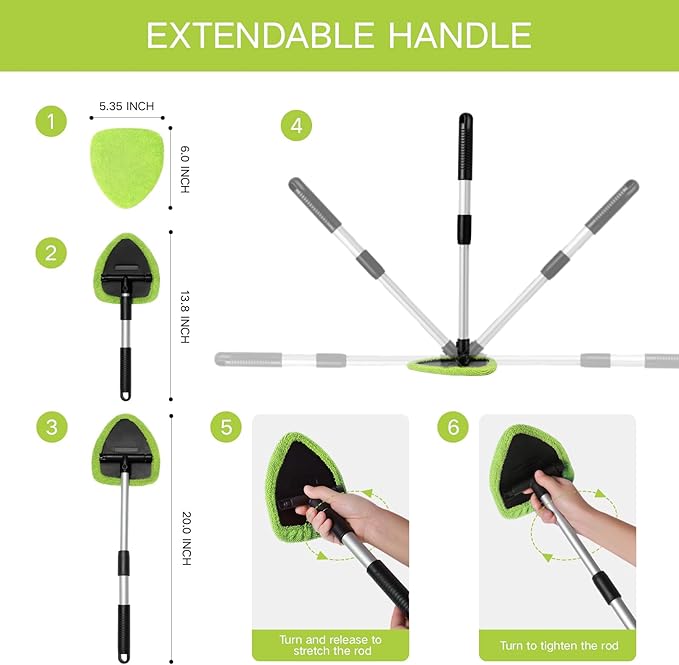 EXTENDABLE HANDLE

1

5.35 INCH

6.0 INCH

2

13.8 INCH

3

20.0 INCH

4

5

Turn and release to stretch the rod

6

Turn to tighten the rod