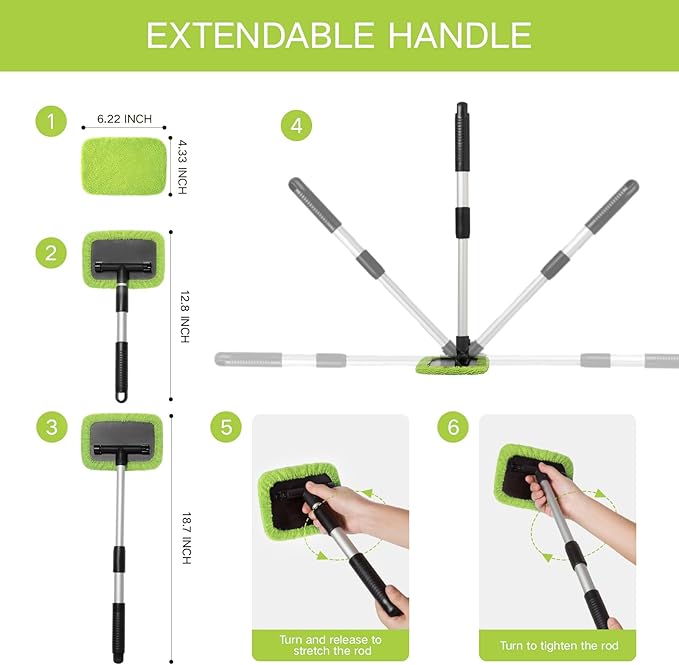 EXTENDABLE HANDLE

1
6.22 INCH
4.33 INCH

2
12.8 INCH

3
18.7 INCH

4

5
Turn and release to stretch the rod

6
Turn to tighten the rod