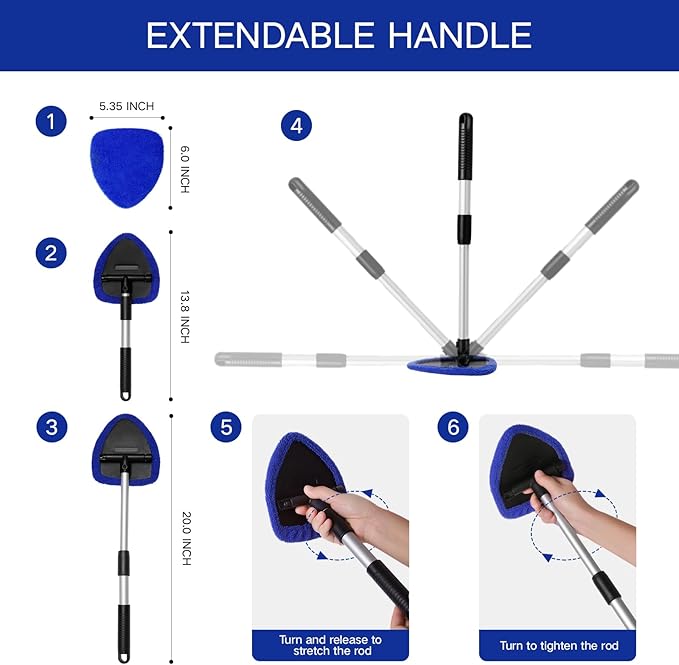 EXTENDABLE HANDLE

1
5.35 INCH
6.0 INCH

2
13.8 INCH

3
20.0 INCH

4

5
Turn and release to stretch the rod

6
Turn to tighten the rod