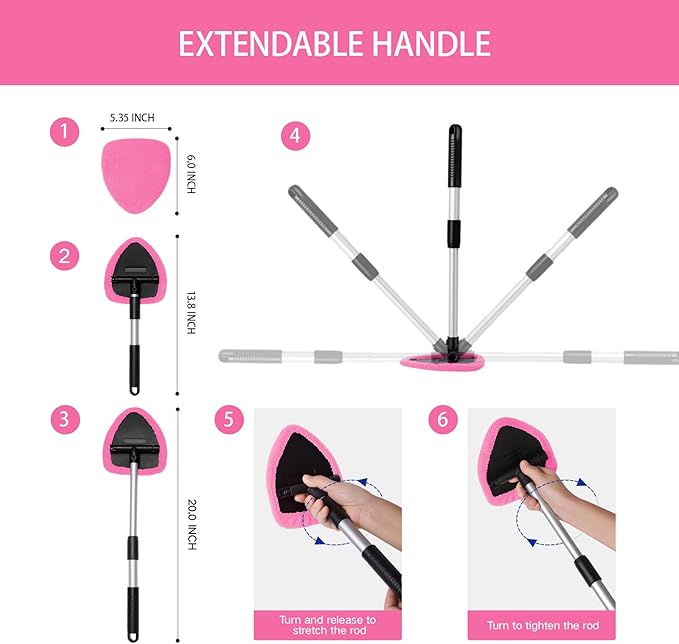 EXTENDABLE HANDLE

1

5.35 INCH

6.0 INCH

2

13.8 INCH

3

20.0 INCH

4

5

Turn and release to stretch the rod

6

Turn to tighten the rod