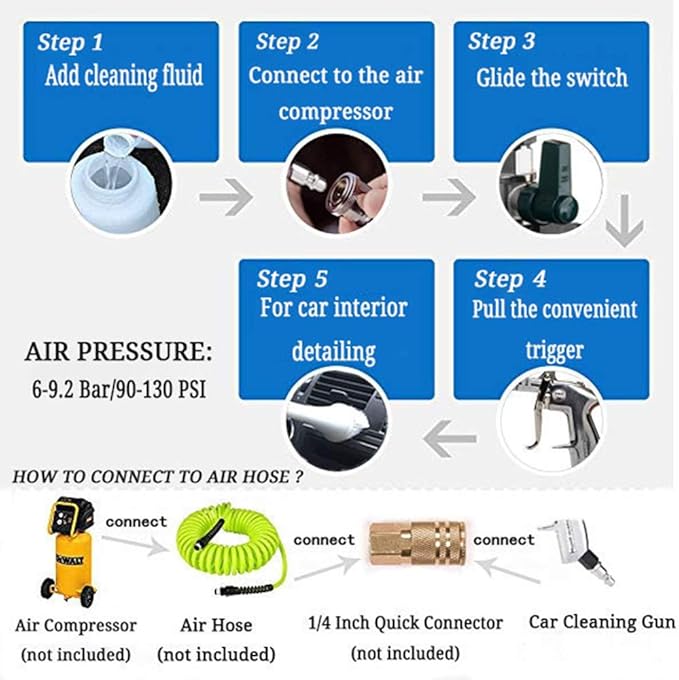 Step 1
Add cleaning fluid

Step 2
Connect to the air compressor

Step 3
Glide the switch

Step 4
Pull the convenient trigger

Step 5
For car interior detailing

AIR PRESSURE:
6-9.2 Bar/90-130 PSI

HOW TO CONNECT TO AIR HOSE ?

DEWALT

connect

connect

connect

Air Compressor
(not included)

Air Hose
(not included)

1/4 Inch Quick Connector
(not included)

Car Cleaning Gun