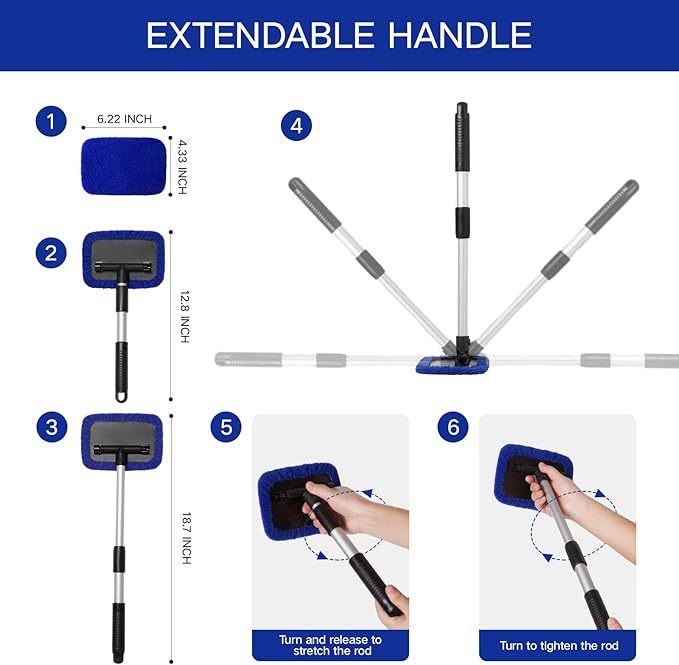 EXTENDABLE HANDLE

1

6.22 INCH

4.33 INCH

2

12.8 INCH

3

18.7 INCH

4

5

Turn and release to stretch the rod

6

Turn to tighten the rod