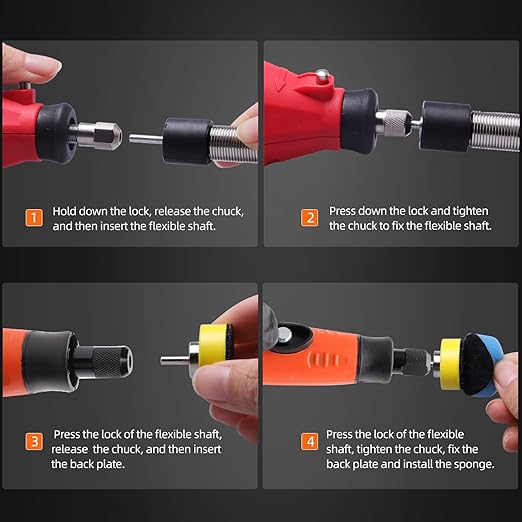 1 Hold down the lock, release the chuck, and then insert the flexible shaft.

2 Press down the lock and tighten the chuck to fix the flexible shaft.

3 Press the lock of the flexible shaft, release the chuck, and then insert the back plate.

4 Press the lock of the flexible shaft, tighten the chuck, fix the back plate and install the sponge.