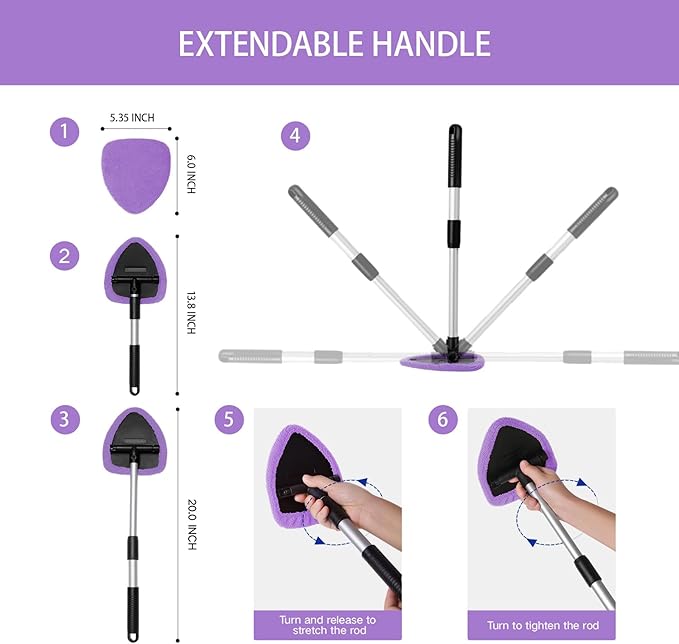 EXTENDABLE HANDLE

1

5.35 INCH

6.0 INCH

2

13.8 INCH

3

20.0 INCH

4

5

Turn and release to stretch the rod

6

Turn to tighten the rod