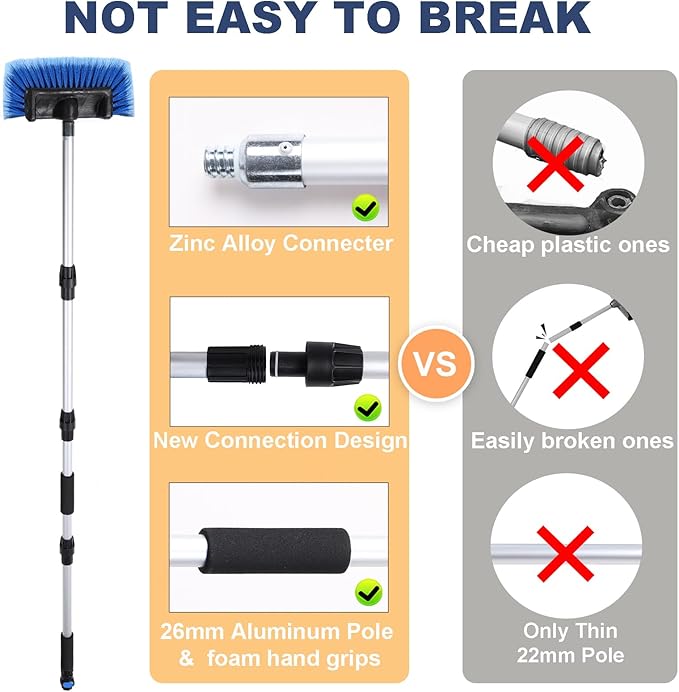 NOT EASY TO BREAK

Zinc Alloy Connecter

New Connection Design

26mm Aluminum Pole & foam hand grips

VS

Cheap plastic ones

Easily broken ones

Only Thin 22mm Pole