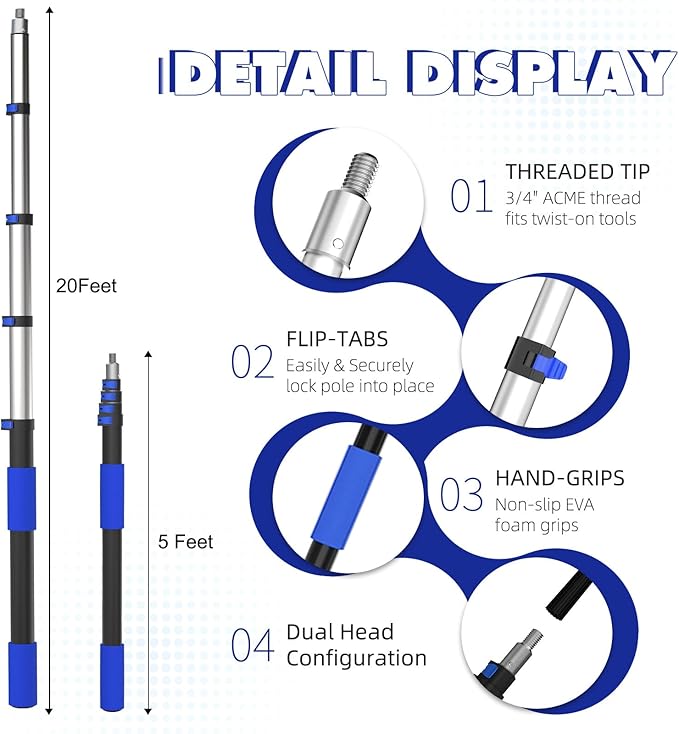 DETAIL DISPLAY

20Feet

5 Feet

01 THREADED TIP
3/4" ACME thread fits twist-on tools

02 FLIP-TABS
Easily & Securely lock pole into place

03 HAND-GRIPS
Non-slip EVA foam grips

04 Dual Head Configuration