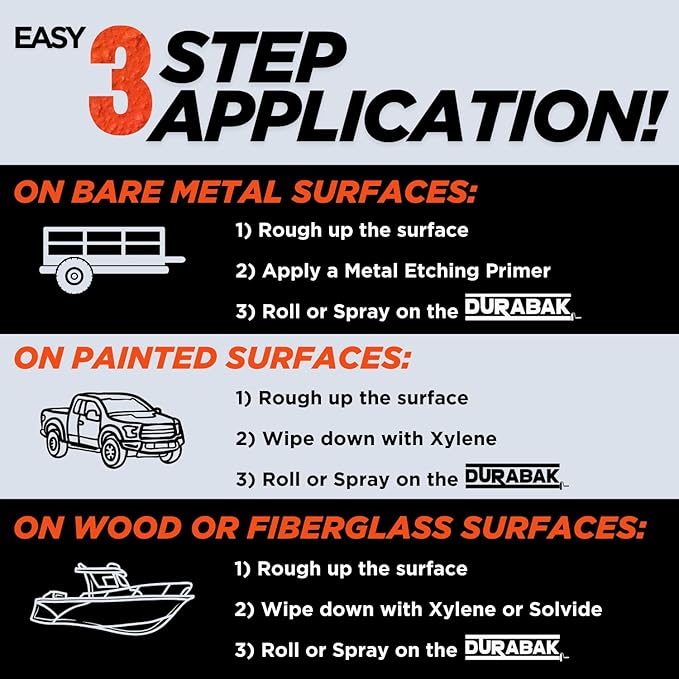 EASY 3 STEP APPLICATION!

ON BARE METAL SURFACES:

1) Rough up the surface

2) Apply a Metal Etching Primer

3) Roll or Spray on the DURABAK

ON PAINTED SURFACES:

1) Rough up the surface

2) Wipe down with Xylene

3) Roll or Spray on the DURABAK

ON WOOD OR FIBERGLASS SURFACES:

1) Rough up the surface

2) Wipe down with Xylene or Solvide

3) Roll or Spray on the DURABAK