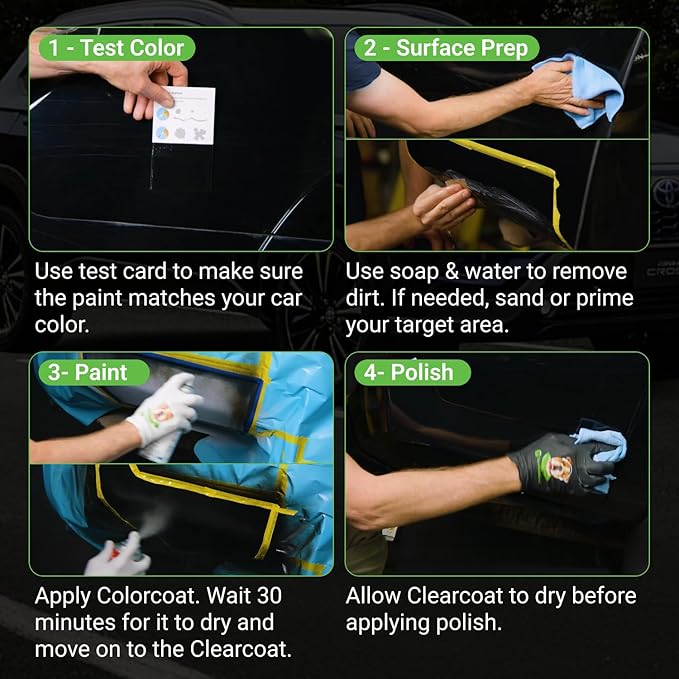 1 - Test Color

Use test card to make sure the paint matches your car color.

2 - Surface Prep

Use soap & water to remove dirt. If needed, sand or prime your target area.

3- Paint

Apply Colorcoat. Wait 30 minutes for it to dry and move on to the Clearcoat.

4- Polish

Allow Clearcoat to dry before applying polish.