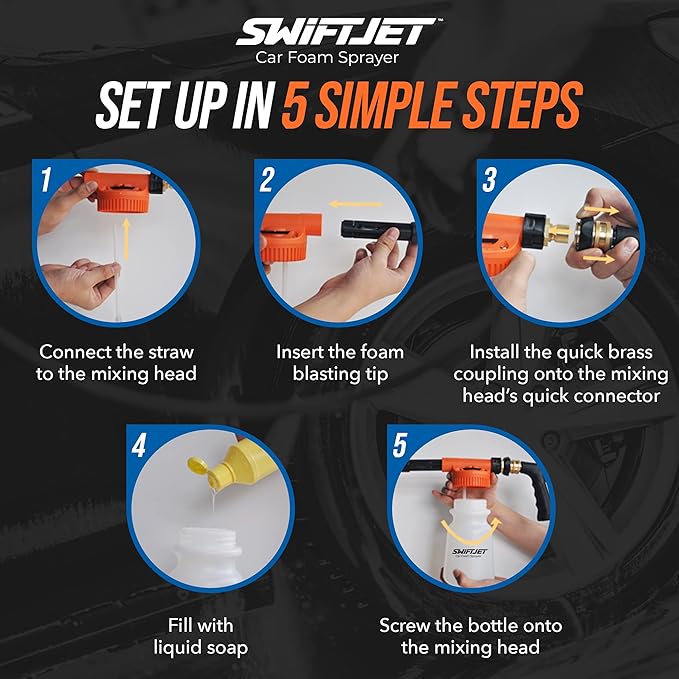 SWIFTJET™
Car Foam Sprayer

SET UP IN 5 SIMPLE STEPS

1
Connect the straw to the mixing head

2
Insert the foam blasting tip

3
Install the quick brass coupling onto the mixing head's quick connector

4
Fill with liquid soap

5
SWIFTJET
Car Foam Sprayer
Screw the bottle onto the mixing head