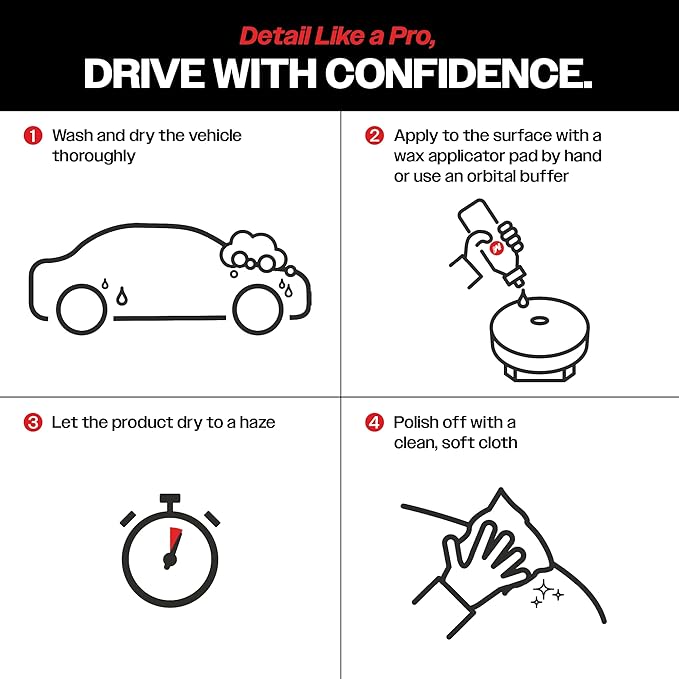 Detail Like a Pro,
DRIVE WITH CONFIDENCE.

1 Wash and dry the vehicle thoroughly

2 Apply to the surface with a wax applicator pad by hand or use an orbital buffer

3 Let the product dry to a haze

4 Polish off with a clean, soft cloth