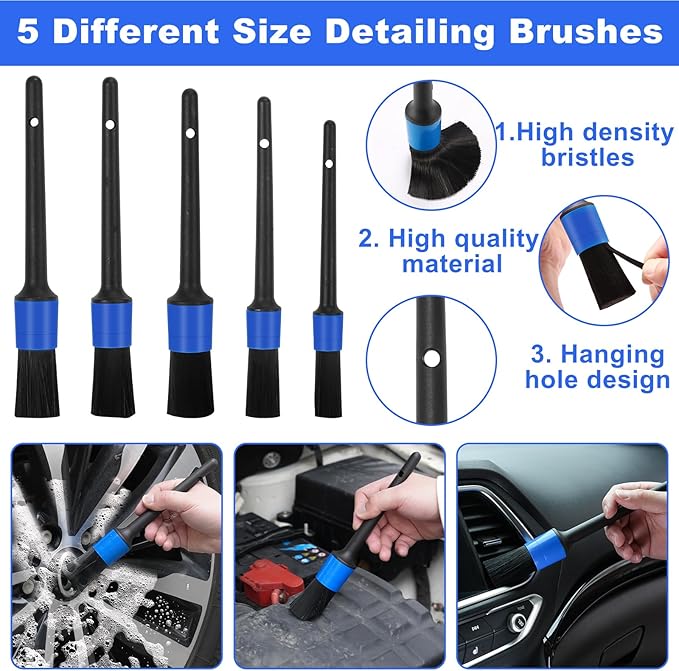 5 Different Size Detailing Brushes

1.High density bristles

2. High quality material

3. Hanging hole design