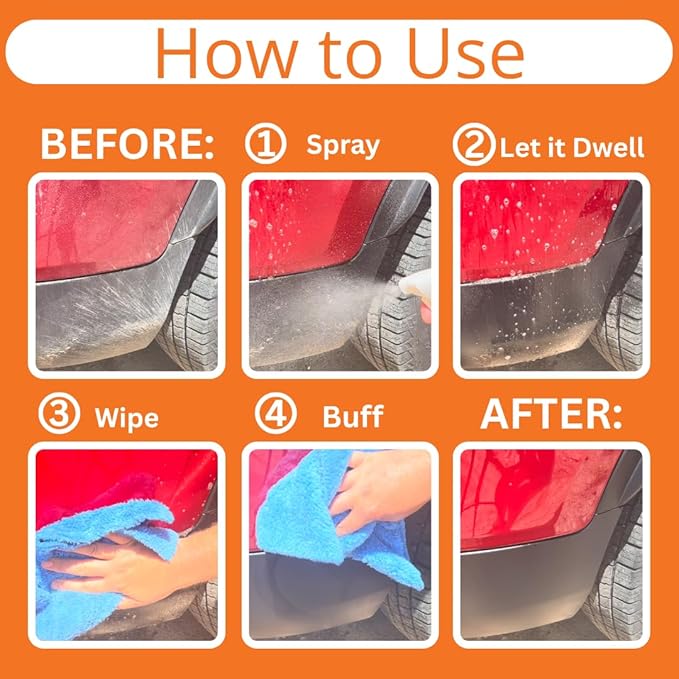 How to Use

BEFORE:

① Spray

② Let it Dwell

③ Wipe

④ Buff

AFTER: