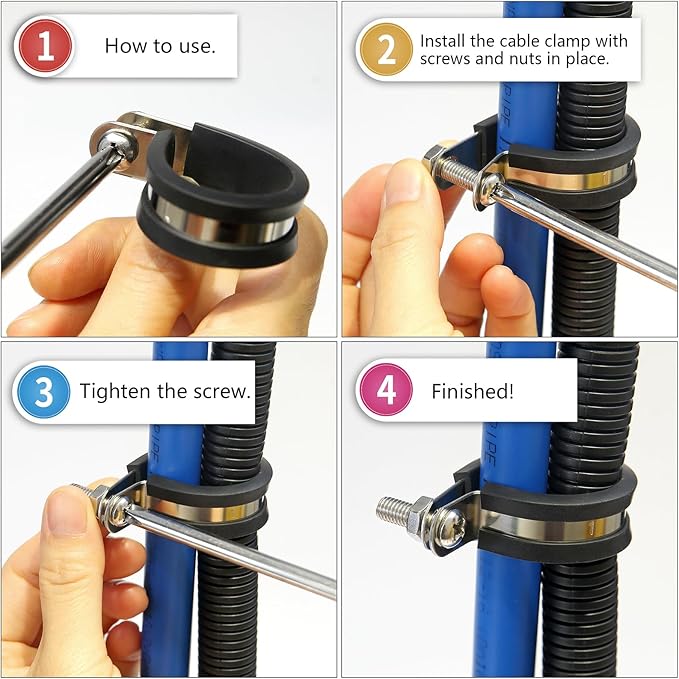 1 How to use.

2 Install the cable clamp with screws and nuts in place.

3 Tighten the screw.

4 Finished!