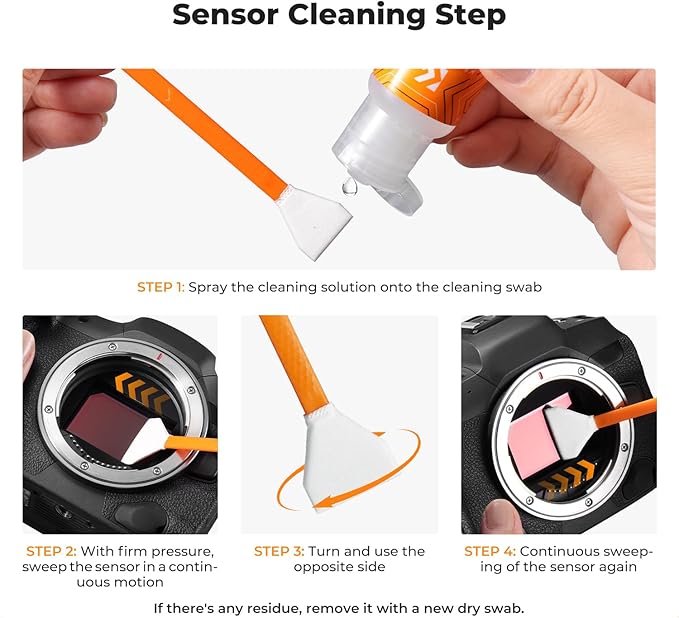 Sensor Cleaning Step

STEP 1: Spray the cleaning solution onto the cleaning swab

STEP 2: With firm pressure, sweep the sensor in a continuous motion

STEP 3: Turn and use the opposite side

STEP 4: Continuous sweeping of the sensor again

If there's any residue, remove it with a new dry swab.