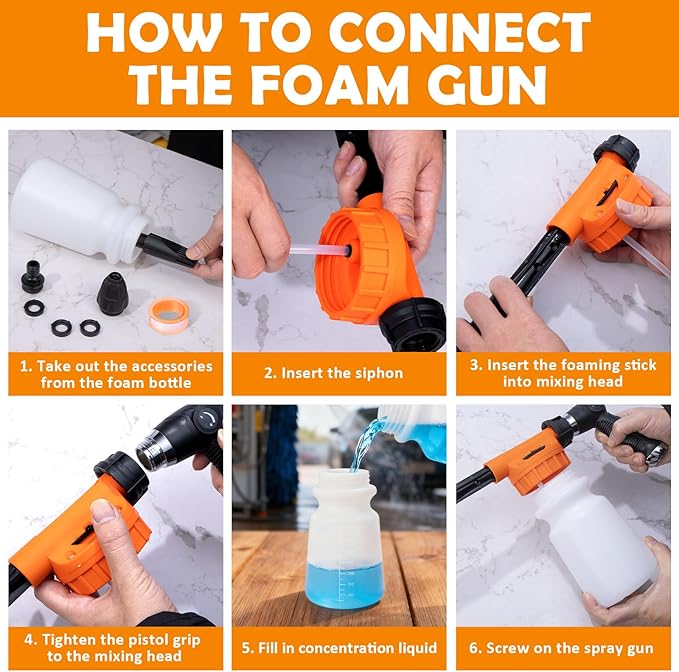 HOW TO CONNECT THE FOAM GUN

1. Take out the accessories from the foam bottle

2. Insert the siphon

3. Insert the foaming stick into mixing head

4. Tighten the pistol grip to the mixing head

5. Fill in concentration liquid

6. Screw on the spray gun