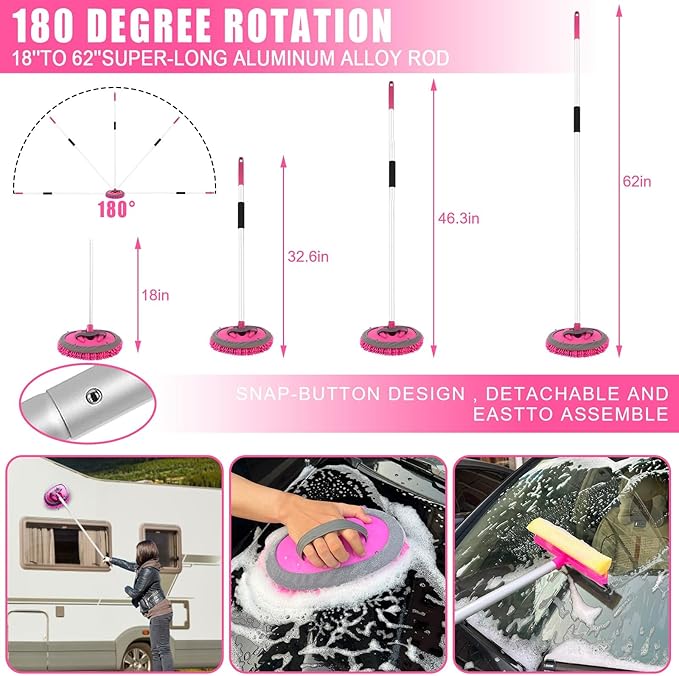 180 DEGREE ROTATION
18"TO 62"SUPER-LONG ALUMINUM ALLOY ROD

180°

18in

32.6in

46.3in

62in

SNAP-BUTTON DESIGN , DETACHABLE AND EASTTO ASSEMBLE