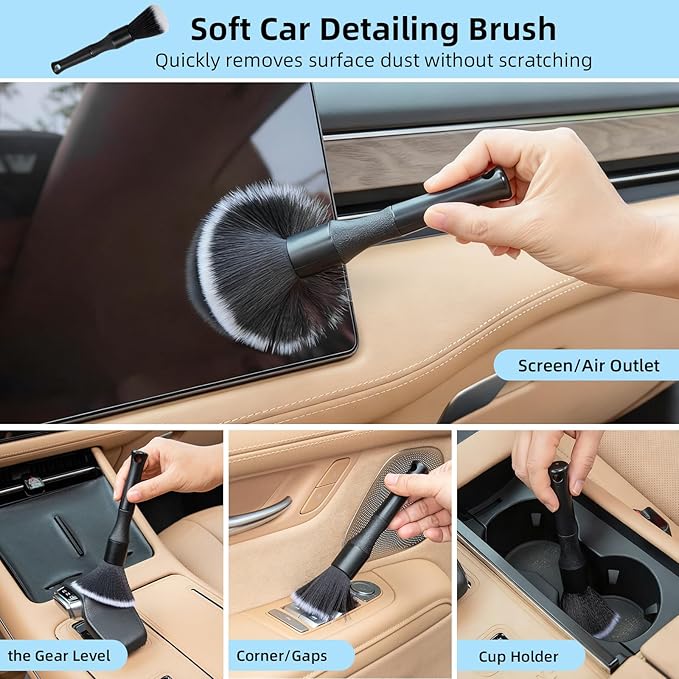 Soft Car Detailing Brush
Quickly removes surface dust without scratching

Screen/Air Outlet

the Gear Level

Corner/Gaps

Cup Holder