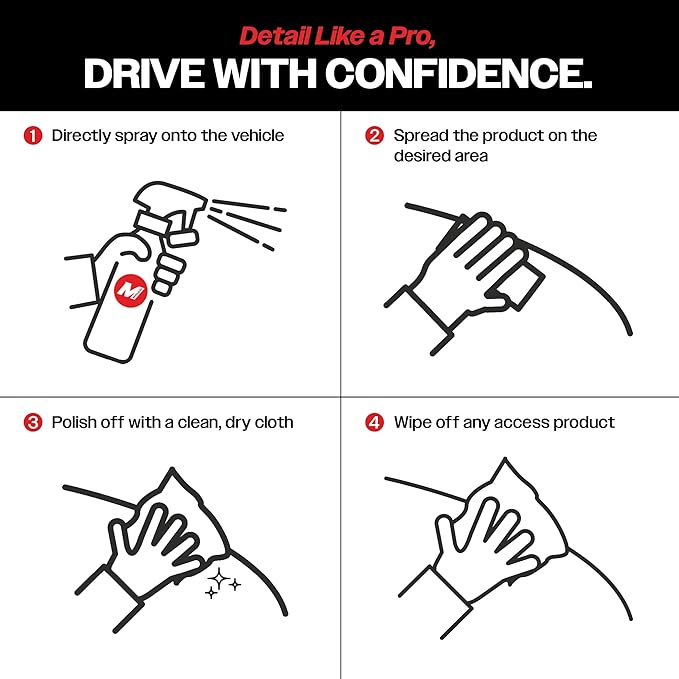 Detail Like a Pro,
DRIVE WITH CONFIDENCE.

1 Directly spray onto the vehicle

M

2 Spread the product on the desired area

3 Polish off with a clean, dry cloth

4 Wipe off any access product