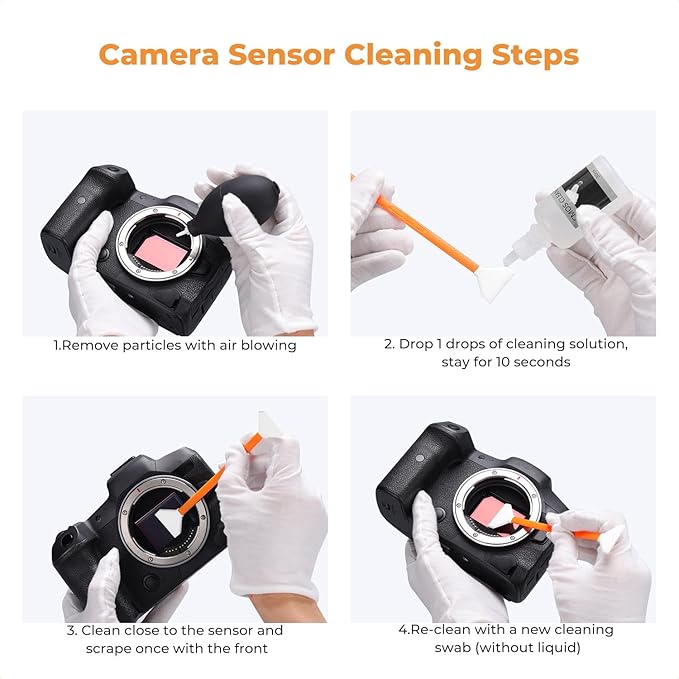 Camera Sensor Cleaning Steps

1.Remove particles with air blowing

2. Drop 1 drops of cleaning solution, stay for 10 seconds

3. Clean close to the sensor and scrape once with the front

4.Re-clean with a new cleaning swab (without liquid)