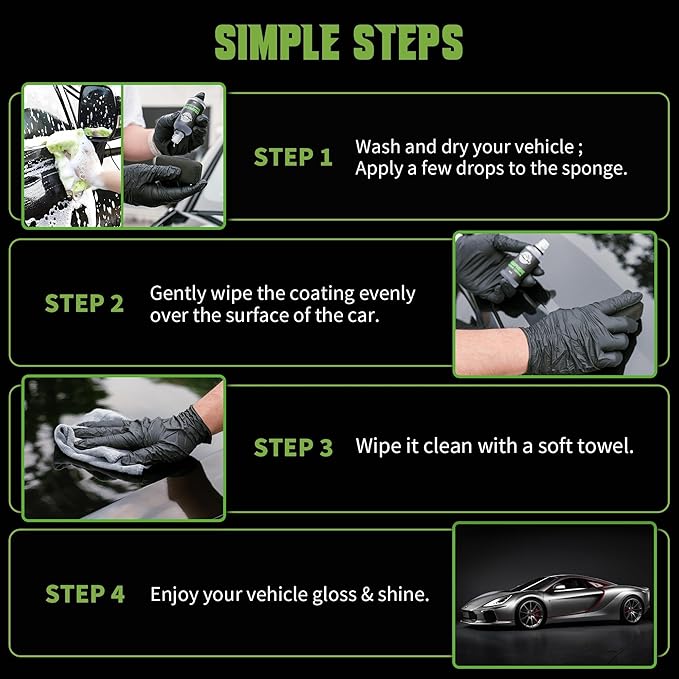 SIMPLE STEPS

STEP 1 Wash and dry your vehicle ; Apply a few drops to the sponge.

STEP 2 Gently wipe the coating evenly over the surface of the car.

STEP 3 Wipe it clean with a soft towel.

STEP 4 Enjoy your vehicle gloss & shine.