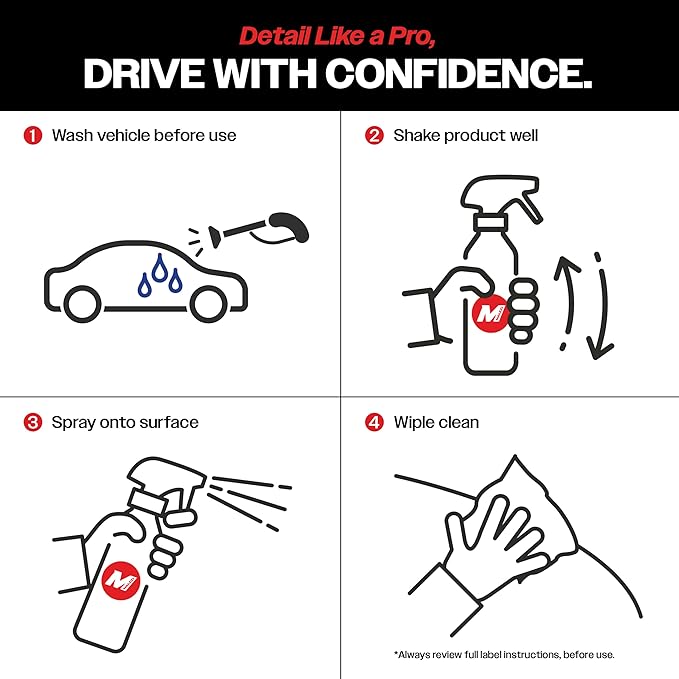 Detail Like a Pro,
DRIVE WITH CONFIDENCE.

1 Wash vehicle before use

2 Shake product well

M

3 Spray onto surface

M

4 Wiple clean

*Always review full label instructions, before use.