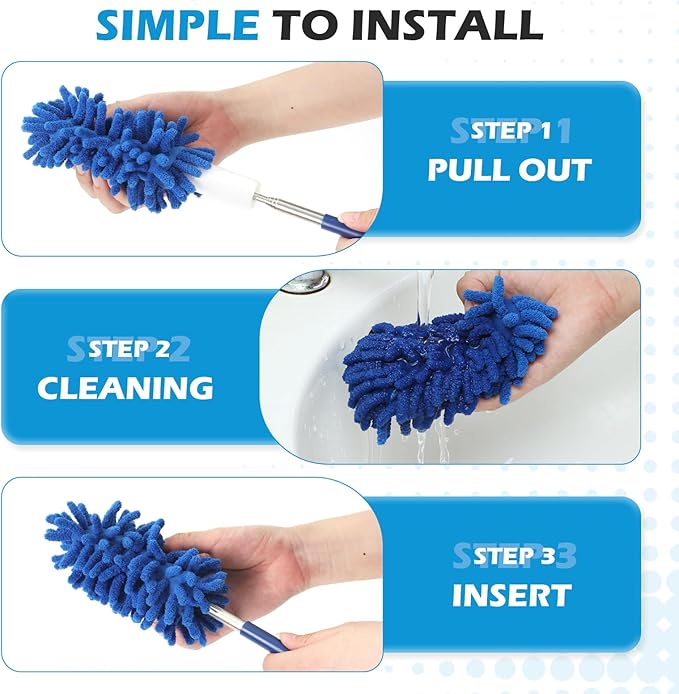 SIMPLE TO INSTALL

STEP 1
PULL OUT

STEP 2
CLEANING

STEP 3
INSERT