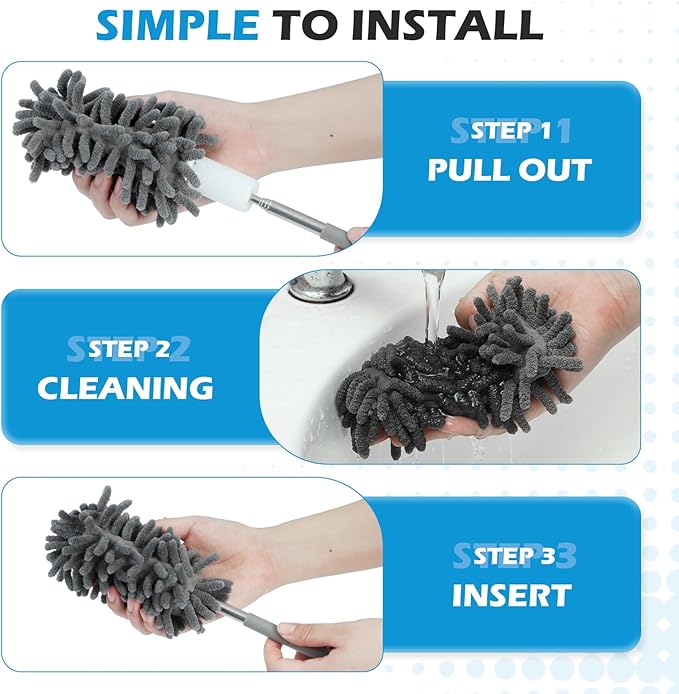 SIMPLE TO INSTALL

STEP 1
PULL OUT

STEP 2
CLEANING

STEP 3
INSERT