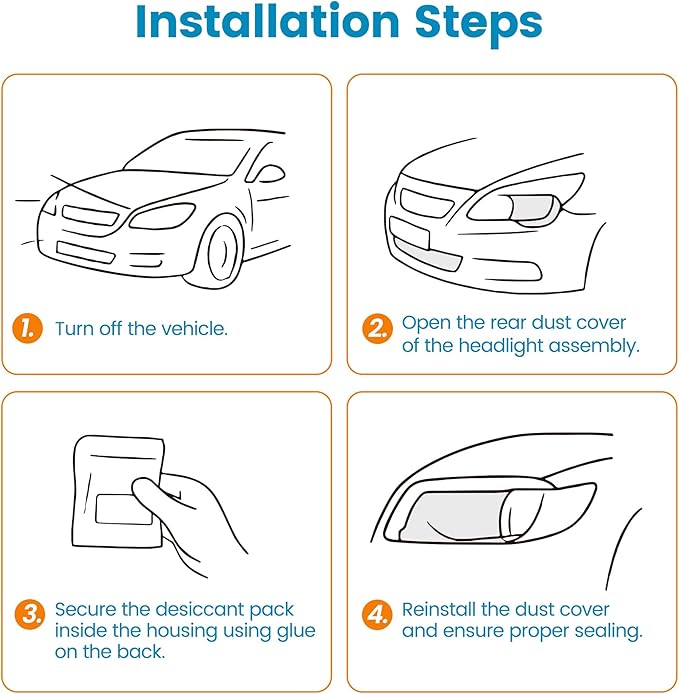 Installation Steps

1. Turn off the vehicle.

2. Open the rear dust cover of the headlight assembly.

3. Secure the desiccant pack inside the housing using glue on the back.

4. Reinstall the dust cover and ensure proper sealing.