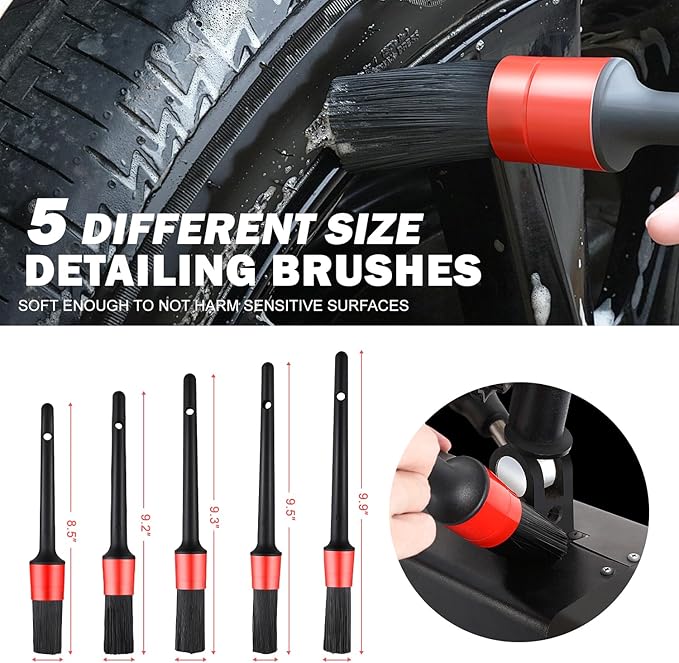 5 DIFFERENT SIZE DETAILING BRUSHES

SOFT ENOUGH TO NOT HARM SENSITIVE SURFACES

8.5"

9.2"

9.3"

9.5"

9.9"