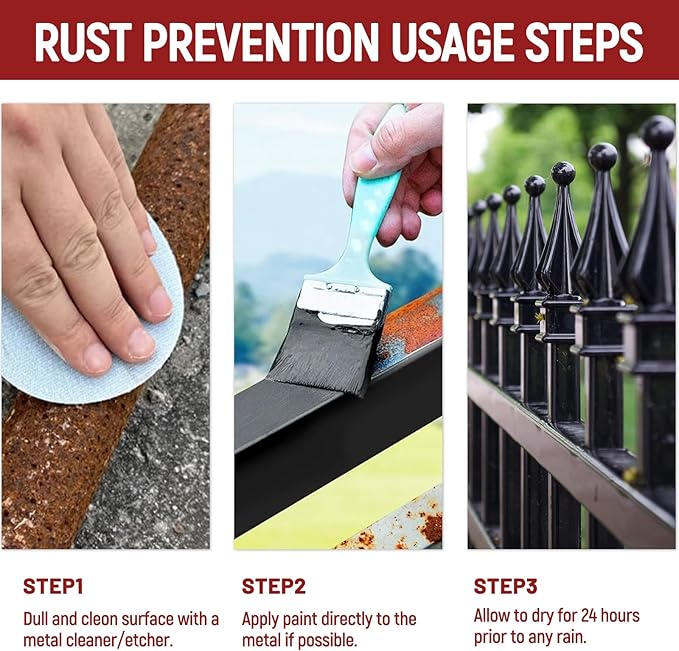 RUST PREVENTION USAGE STEPS

STEP1

Dull and cleon surface with a metal cleaner/etcher.

STEP2

Apply paint directly to the metal if possible.

STEP3

Allow to dry for 24 hours prior to any rain.