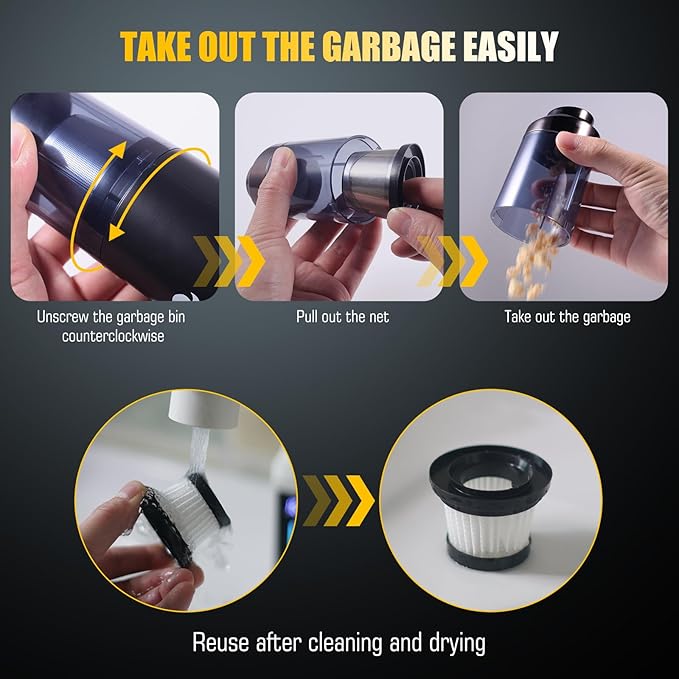 TAKE OUT THE GARBAGE EASILY

Unscrew the garbage bin counterclockwise

Pull out the net

Take out the garbage

Reuse after cleaning and drying