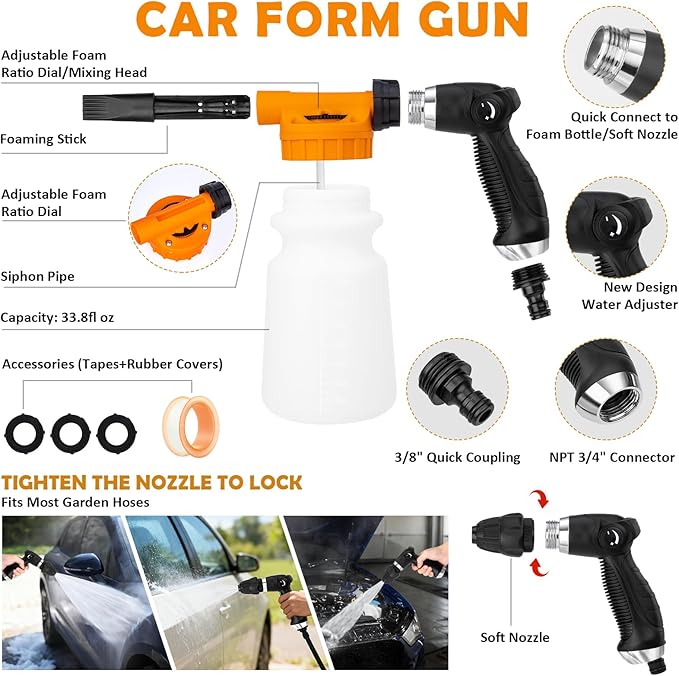 CAR FORM GUN

Adjustable Foam Ratio Dial/Mixing Head

Foaming Stick

Adjustable Foam Ratio Dial

Siphon Pipe

Capacity: 33.8fl oz

Accessories (Tapes+Rubber Covers)

Quick Connect to Foam Bottle/Soft Nozzle

New Design Water Adjuster

3/8" Quick Coupling

NPT 3/4" Connector

TIGHTEN THE NOZZLE TO LOCK
Fits Most Garden Hoses

Soft Nozzle