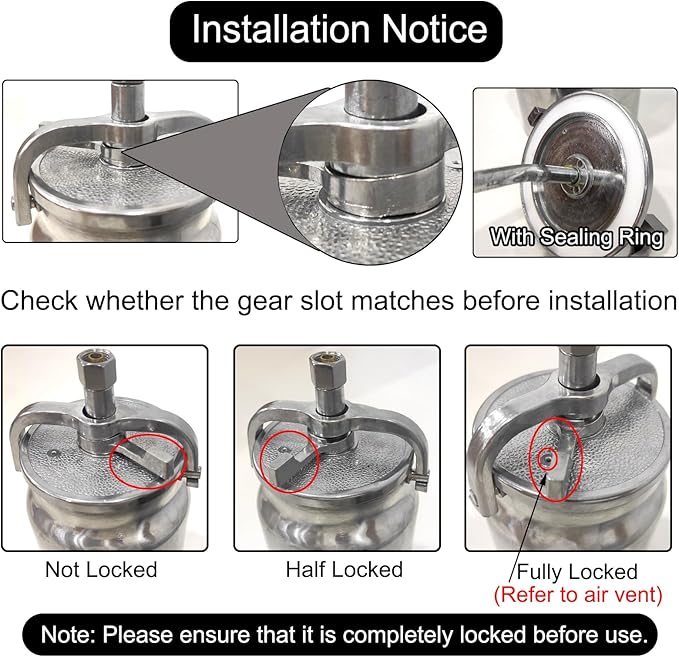 Installation Notice

With Sealing Ring

Check whether the gear slot matches before installation

Not Locked

Half Locked

Fully Locked
(Refer to air vent)

Note: Please ensure that it is completely locked before use.