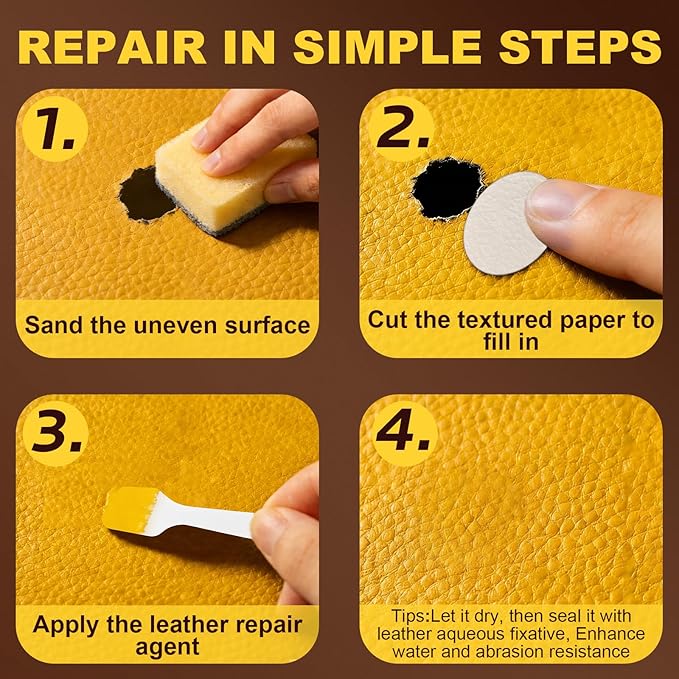 REPAIR IN SIMPLE STEPS

1.

Sand the uneven surface

2.

Cut the textured paper to fill in

3.

Apply the leather repair agent

4.

Tips:Let it dry, then seal it with leather aqueous fixative, Enhance water and abrasion resistance