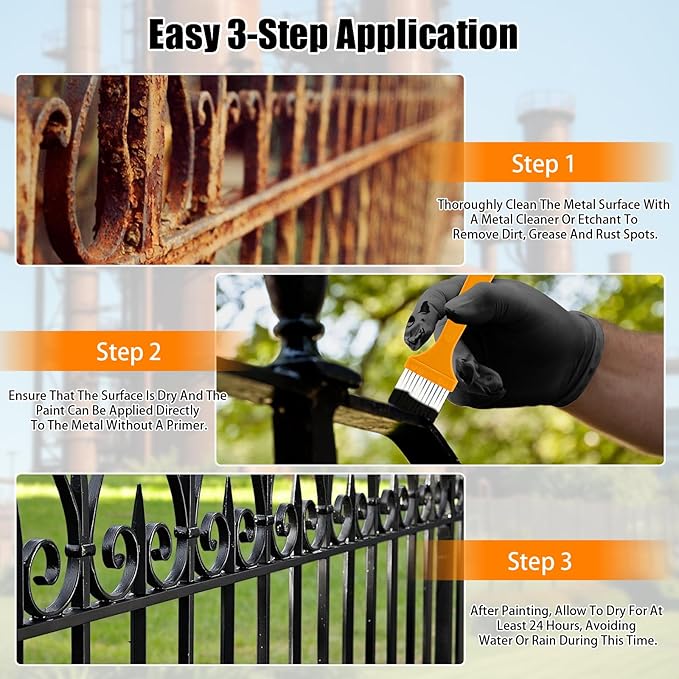 Easy 3-Step Application

Step 1

Thoroughly Clean The Metal Surface With A Metal Cleaner Or Etchant To Remove Dirt, Grease And Rust Spots.

Step 2

Ensure That The Surface Is Dry And The Paint Can Be Applied Directly To The Metal Without A Primer.

Step 3

After Painting, Allow To Dry For At Least 24 Hours, Avoiding Water Or Rain During This Time.