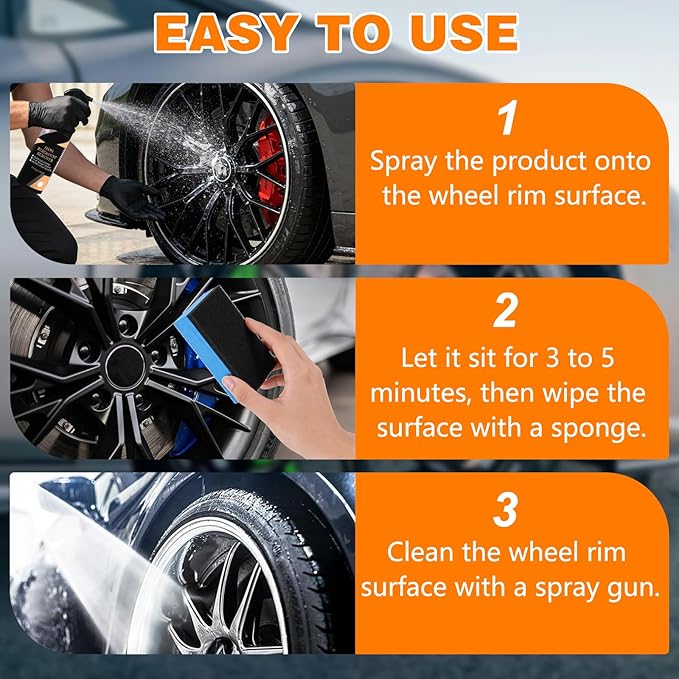 EASY TO USE

1
Spray the product onto the wheel rim surface.

2
Let it sit for 3 to 5 minutes, then wipe the surface with a sponge.

3
Clean the wheel rim surface with a spray gun.