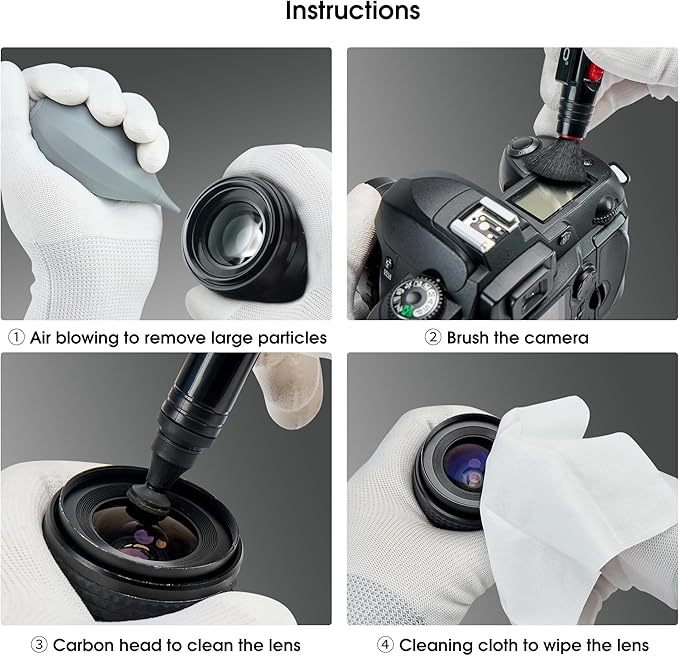 Instructions

① Air blowing to remove large particles

② Brush the camera

③ Carbon head to clean the lens

④ Cleaning cloth to wipe the lens