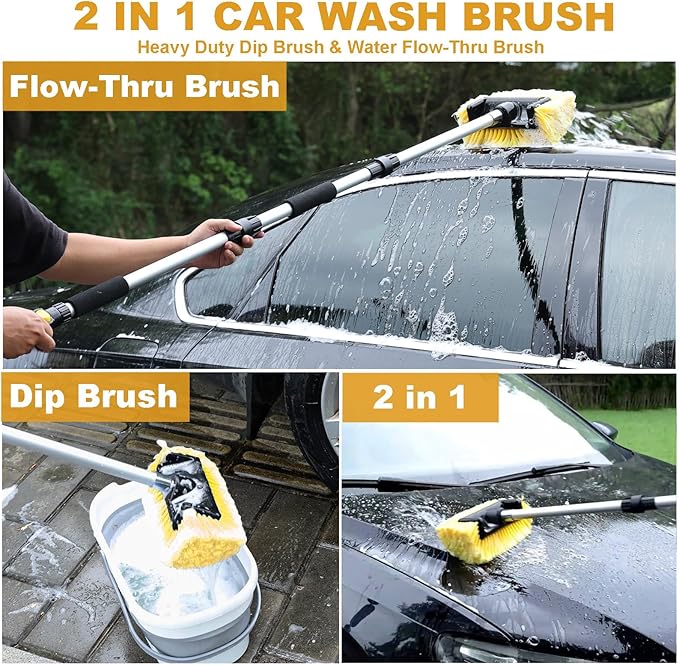 2 IN 1 CAR WASH BRUSH

Heavy Duty Dip Brush & Water Flow-Thru Brush

Flow-Thru Brush

Dip Brush

2 in 1