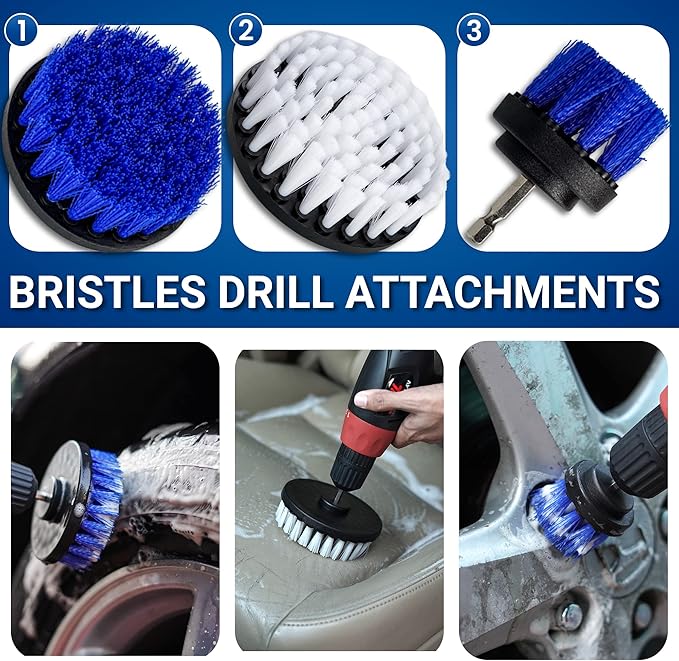 1
2
3
BRISTLES DRILL ATTACHMENTS