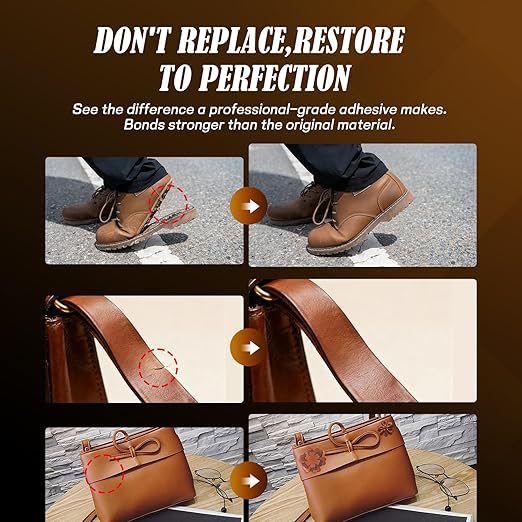 DON'T REPLACE,RESTORE TO PERFECTION

See the difference a professional-grade adhesive makes. Bonds stronger than the original material.