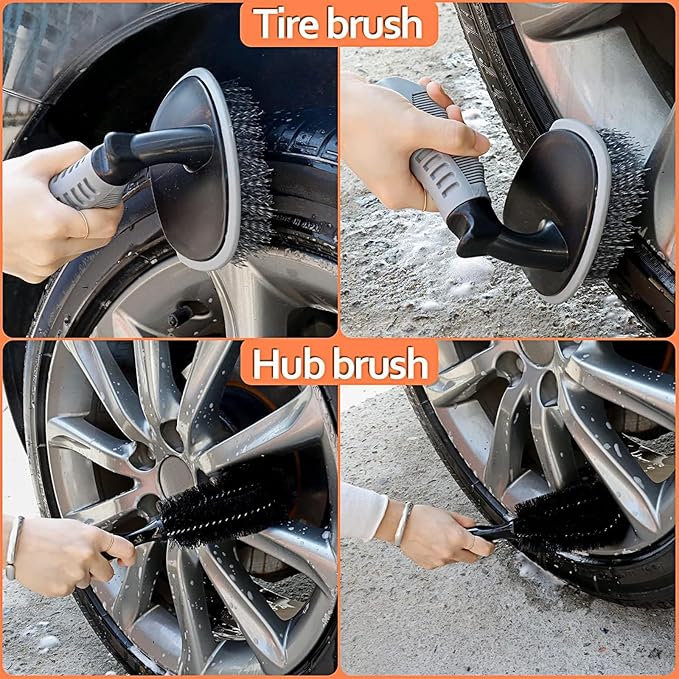 Tire brush

Hub brush