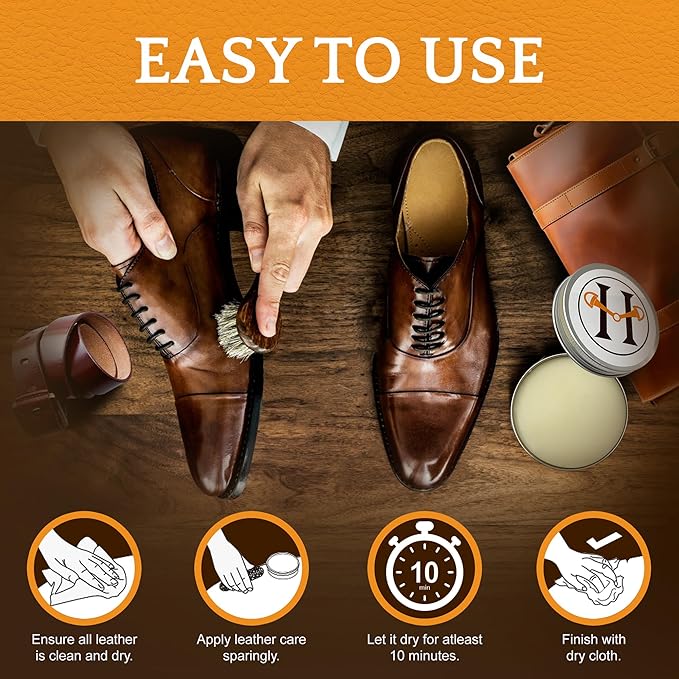 EASY TO USE

H

10
min

Ensure all leather is clean and dry.

Apply leather care sparingly.

Let it dry for atleast 10 minutes.

Finish with dry cloth.