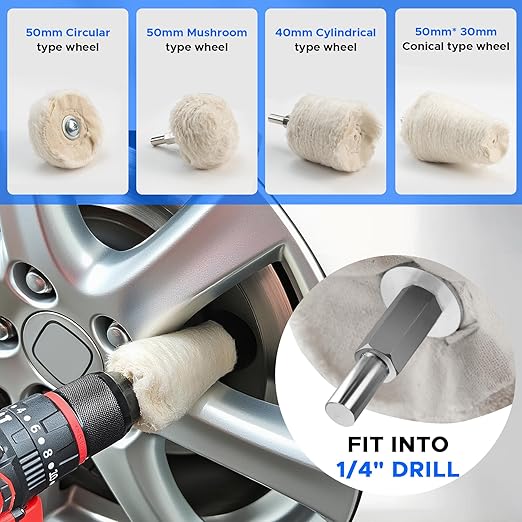 50mm Circular type wheel

50mm Mushroom type wheel

40mm Cylindrical type wheel

50mm* 30mm Conical type wheel

4 6 8 10

FIT INTO 1/4" DRILL