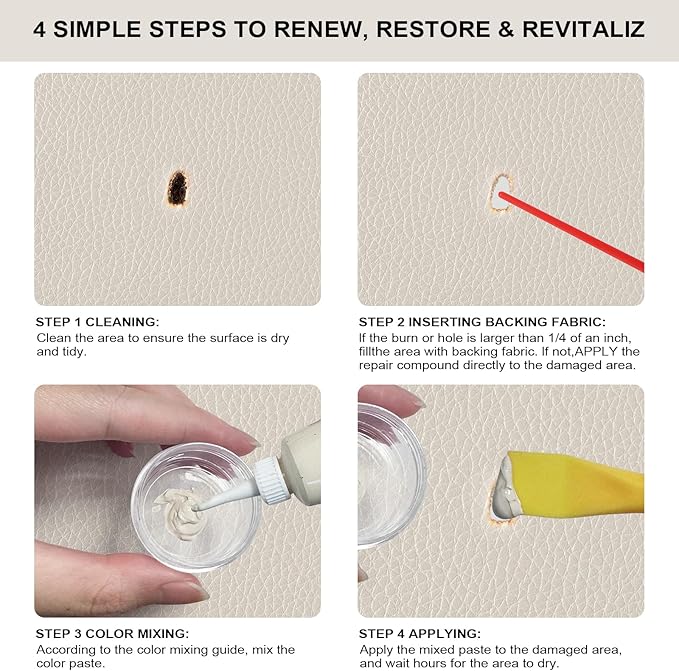 4 SIMPLE STEPS TO RENEW, RESTORE & REVITALIZ

STEP 1 CLEANING:
Clean the area to ensure the surface is dry and tidy.

STEP 2 INSERTING BACKING FABRIC:
If the burn or hole is larger than 1/4 of an inch, fillthe area with backing fabric. If not,APPLY the repair compound directly to the damaged area.

STEP 3 COLOR MIXING:
According to the color mixing guide, mix the color paste.

STEP 4 APPLYING:
Apply the mixed paste to the damaged area, and wait hours for the area to dry.