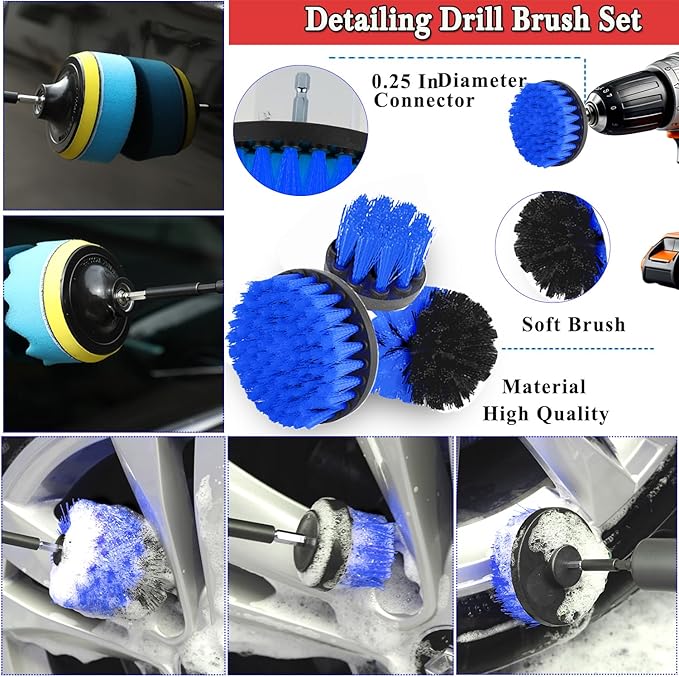 Detailing Drill Brush Set

0.25 InDiameter Connector

Soft Brush

Material High Quality