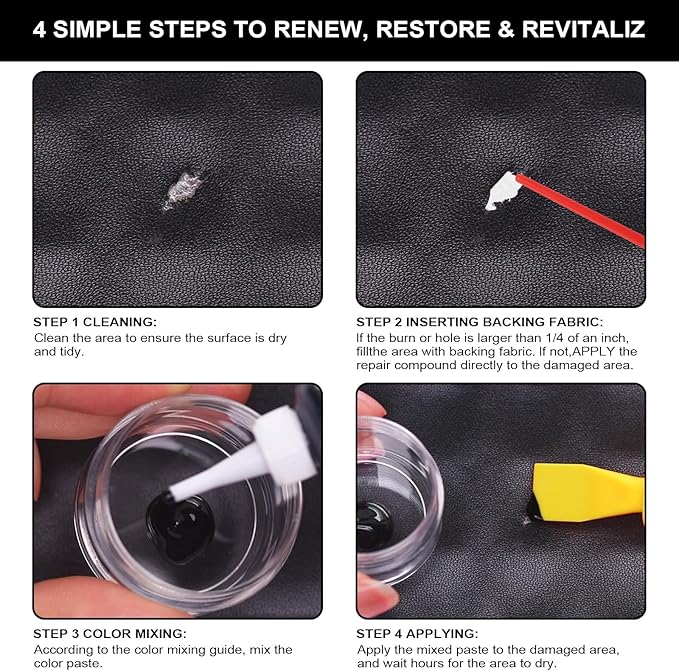 4 SIMPLE STEPS TO RENEW, RESTORE & REVITALIZ

STEP 1 CLEANING:
Clean the area to ensure the surface is dry and tidy.

STEP 2 INSERTING BACKING FABRIC:
If the burn or hole is larger than 1/4 of an inch, fillthe area with backing fabric. If not,APPLY the repair compound directly to the damaged area.

STEP 3 COLOR MIXING:
According to the color mixing guide, mix the color paste.

STEP 4 APPLYING:
Apply the mixed paste to the damaged area, and wait hours for the area to dry.